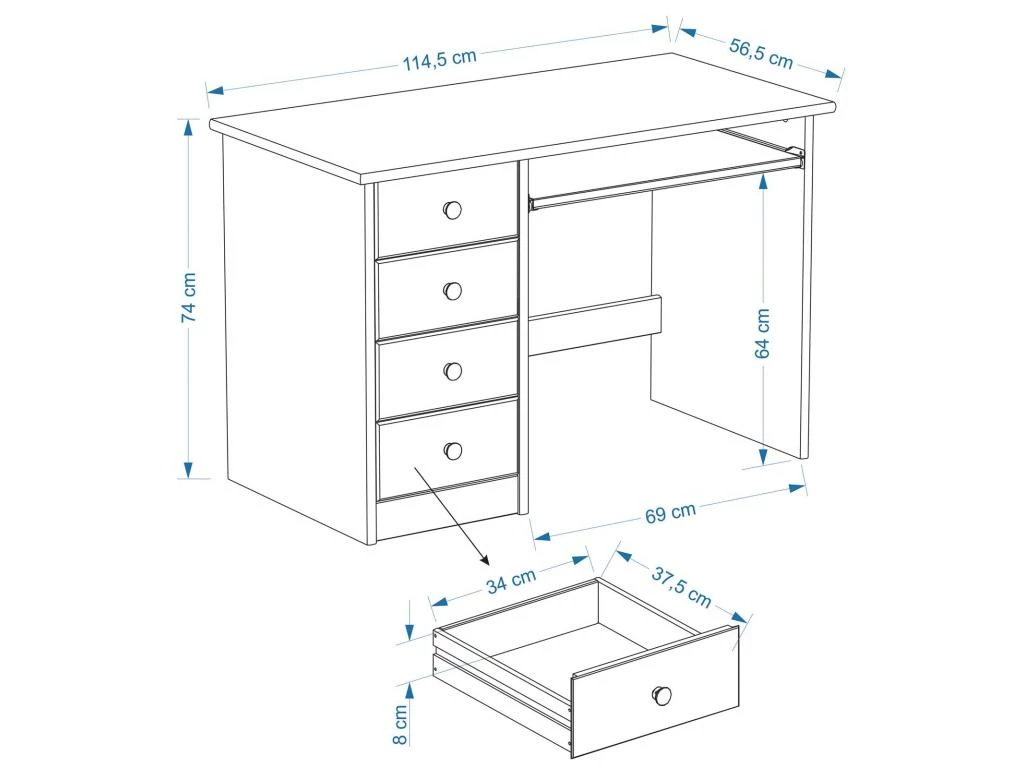 114,5 cm
56,5 cm
74 cm
64 cm
69 cm
34 cm
37,5 cm
8 cm