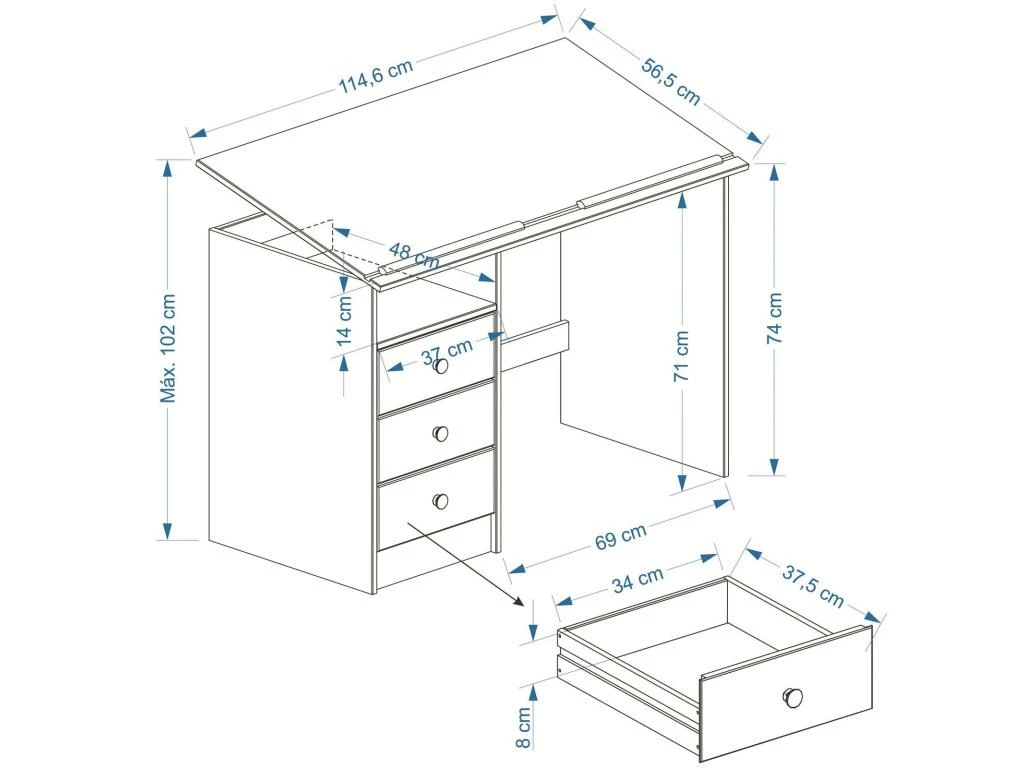 114,6 cm
56,5 cm
Máx. 102 cm
48 cm
14 cm
37 cm
71 cm
74 cm
69 cm
34 cm
37,5 cm
8 cm