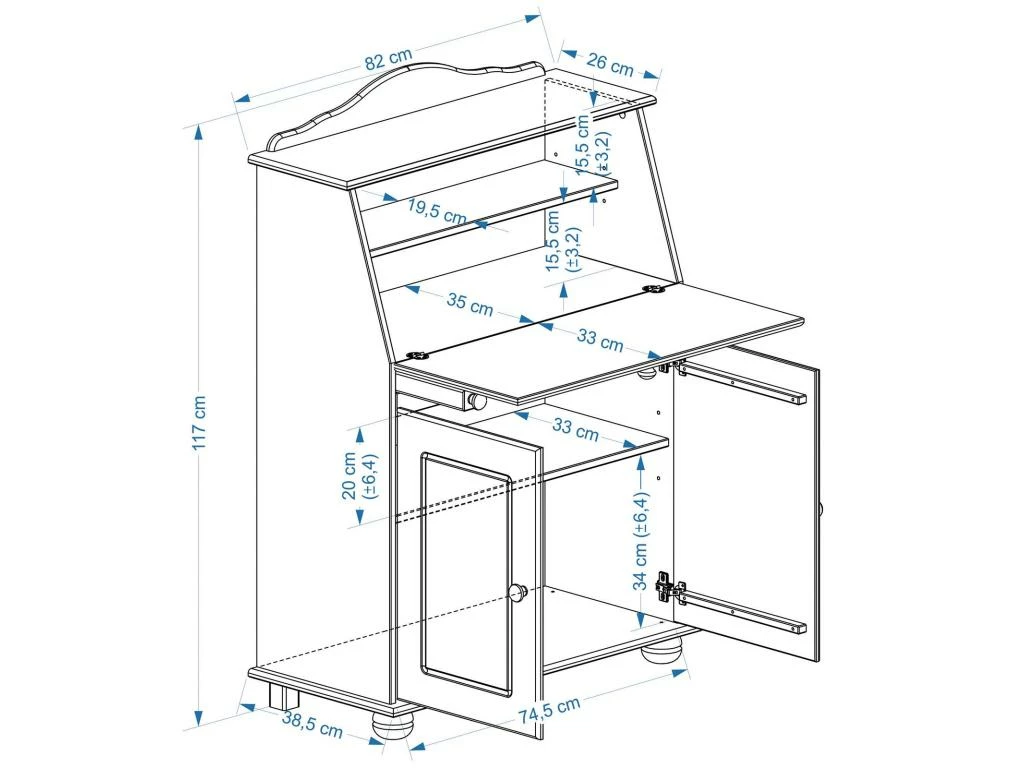 82 cm
26 cm
15,5 cm (±3,2)
19,5 cm
15,5 cm (±3,2)
35 cm
33 cm
117 cm
33 cm
20 cm (±6,4)
34 cm (±6,4)
38,5 cm
74,5 cm