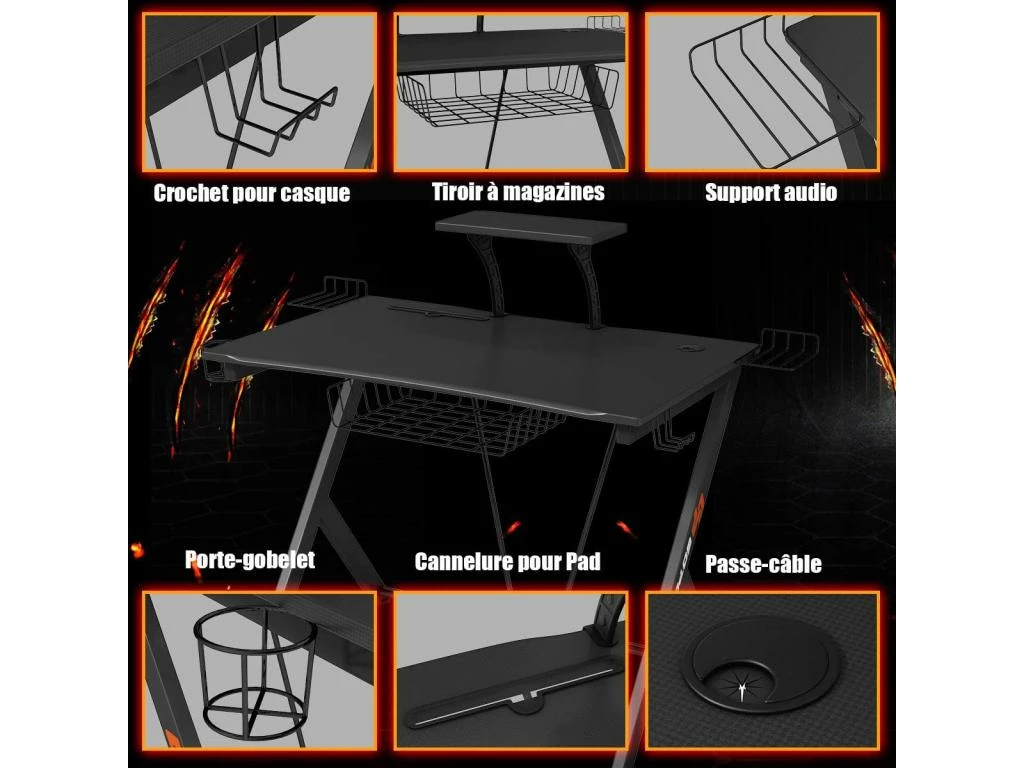 Crochet pour casque

Tiroir à magazines

Support audio

Porte-gobelet

Cannelure pour Pad

Passe-câble