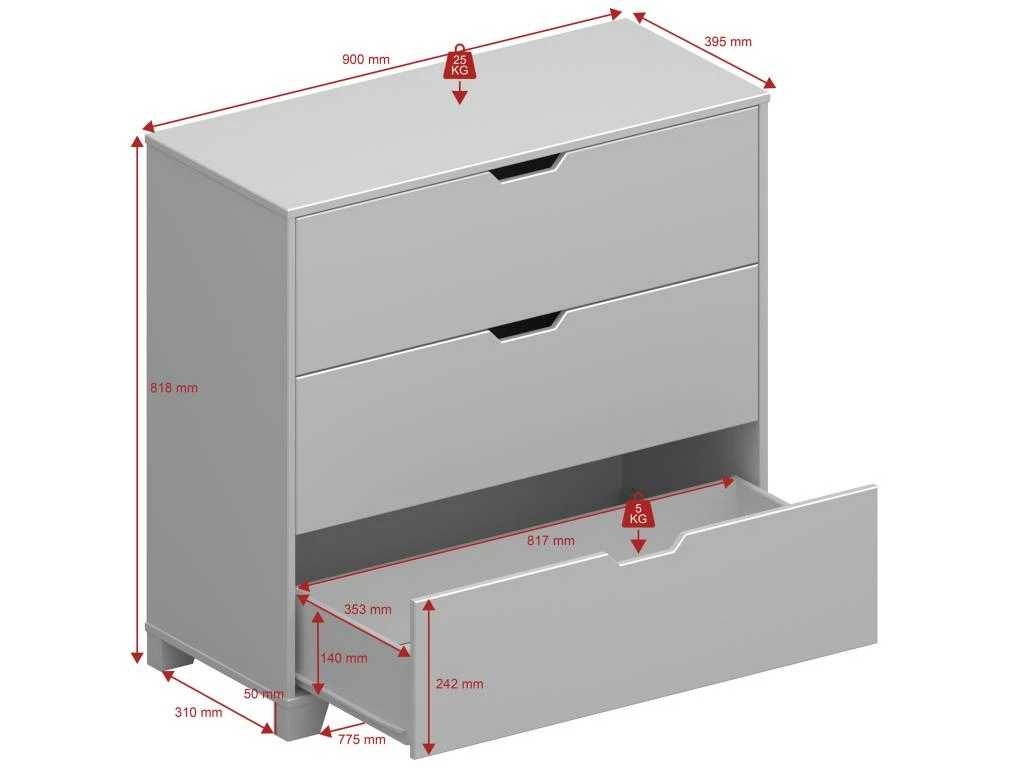 900 mm
25 KG
395 mm
818 mm
5 KG
817 mm
353 mm
140 mm
242 mm
50 mm
310 mm
775 mm